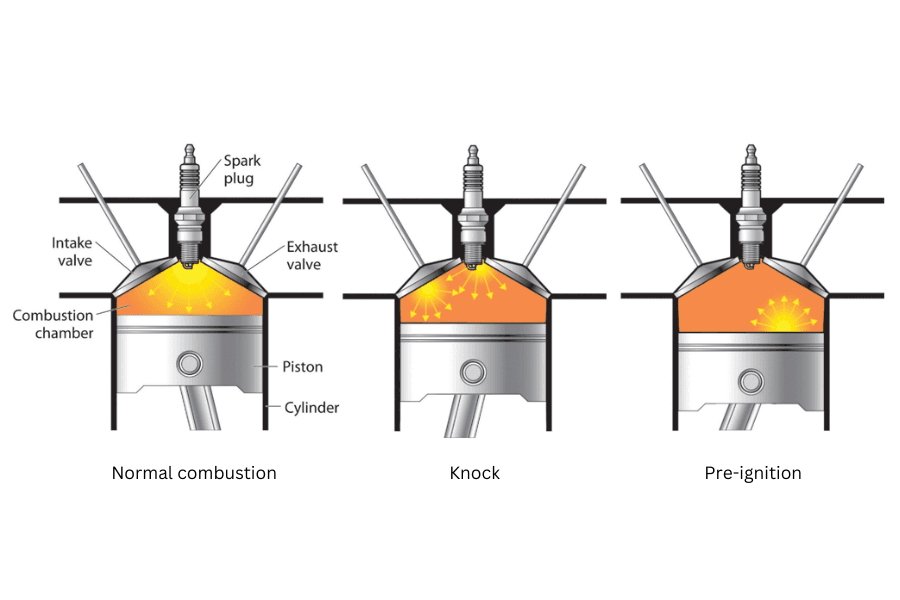 Spark plug

Intake valve

Exhaust valve

Combustion chamber

Piston

Cylinder

Normal combustion

Knock

Pre-ignition